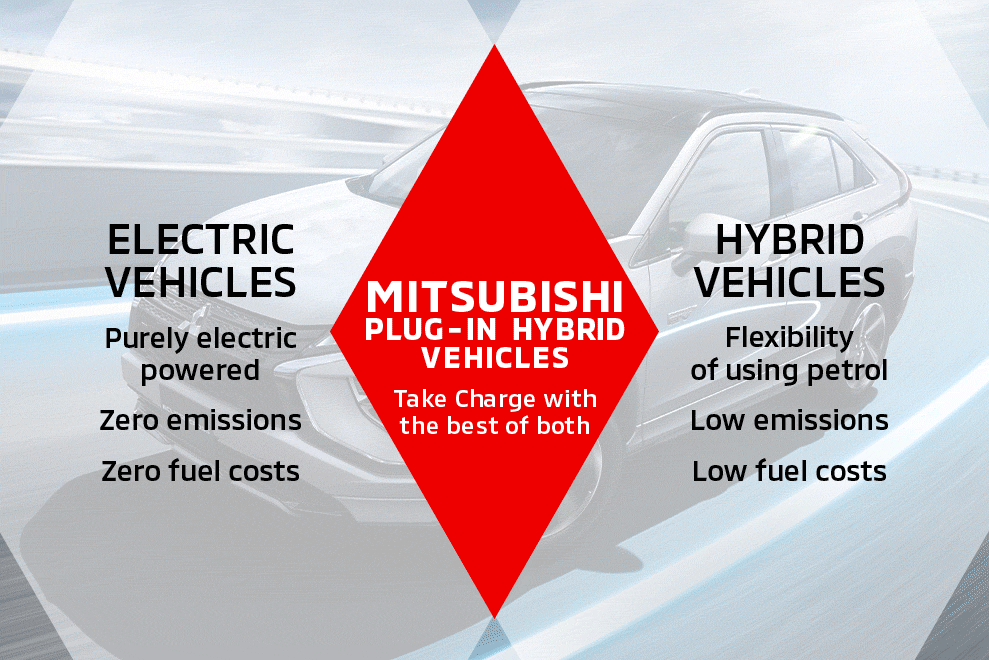 ELECTRIC VEHICLES

Purely electric powered

Zero emissions

Zero fuel costs

MITSUBISHI PLUG-IN HYBRID VEHICLES

Take Charge with the best of both

HYBRID VEHICLES

Flexibility of using petrol

Low emissions

Low fuel costs